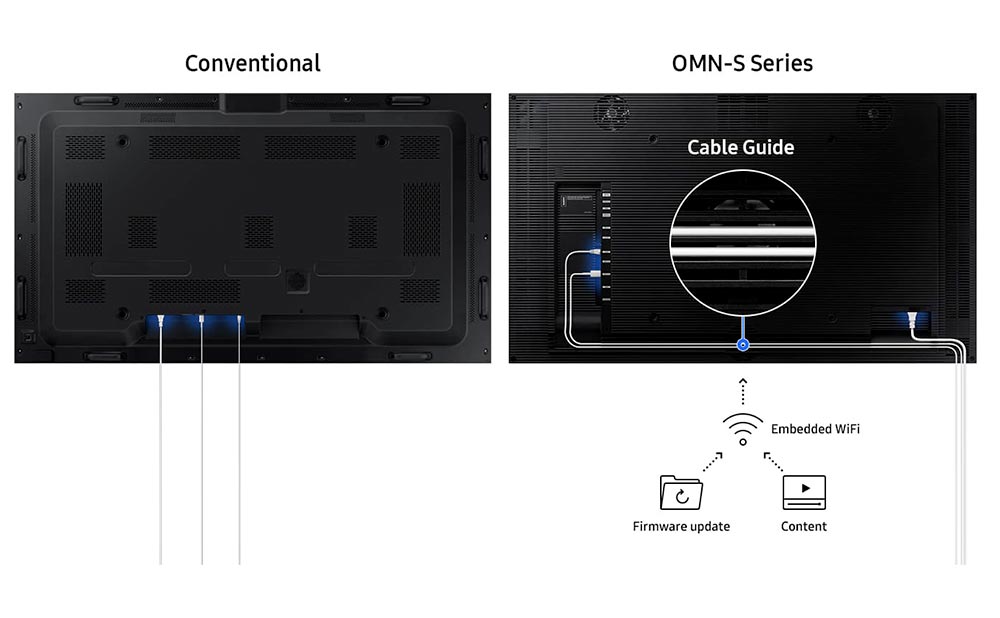 Conventional

OMN-S Series

Cable Guide

Embedded WiFi

Firmware update

Content